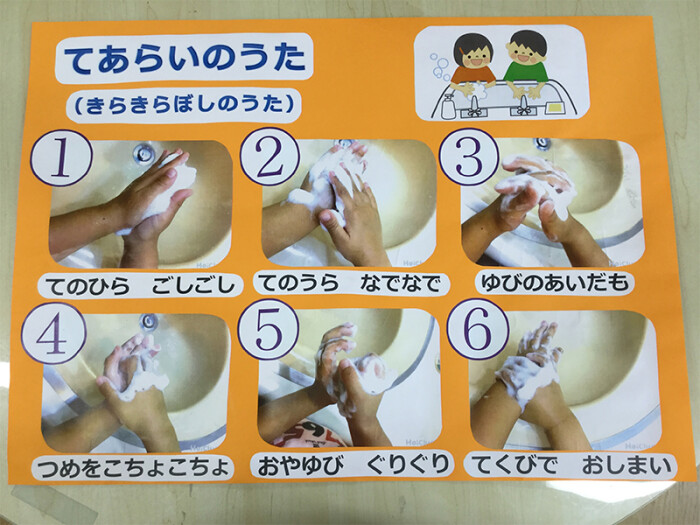 てあらいのうた

(きらきらぼしのうた)

1
てのひら　ごしごし

2
てのうら　なでなで

3
ゆびのあいだも

4
つめをこちょこちょ

5
おやゆび　ぐりぐり

6
てくびで　おしまい